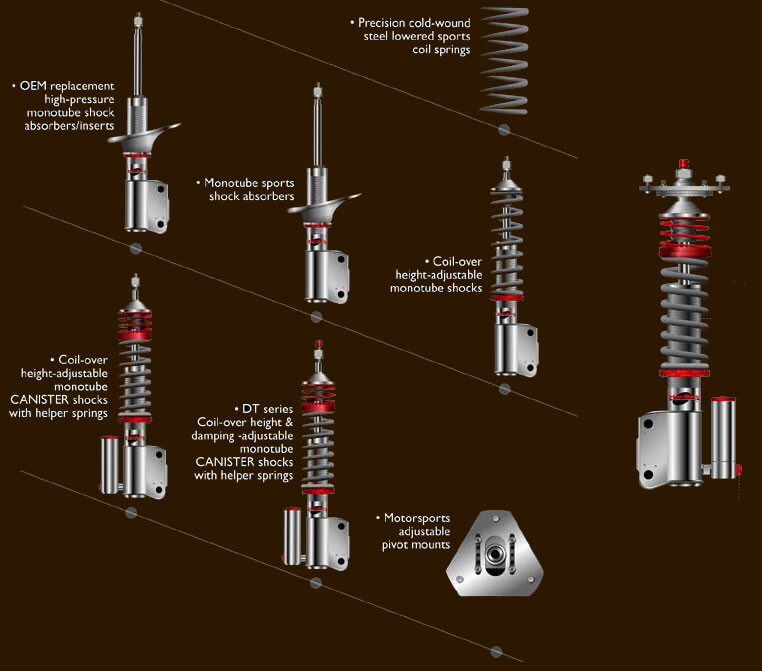 • Precision cold-wound steel lowered sports coil springs

• OEM replacement high-pressure monotube shock absorbers/inserts

• Monotube sports shock absorbers

• Coil-over height-adjustable monotube shocks

• Coil-over height-adjustable monotube CANISTER shocks with helper springs

• DT series Coil-over height & damping -adjustable monotube CANISTER shocks with helper springs

• Motorsports adjustable pivot mounts